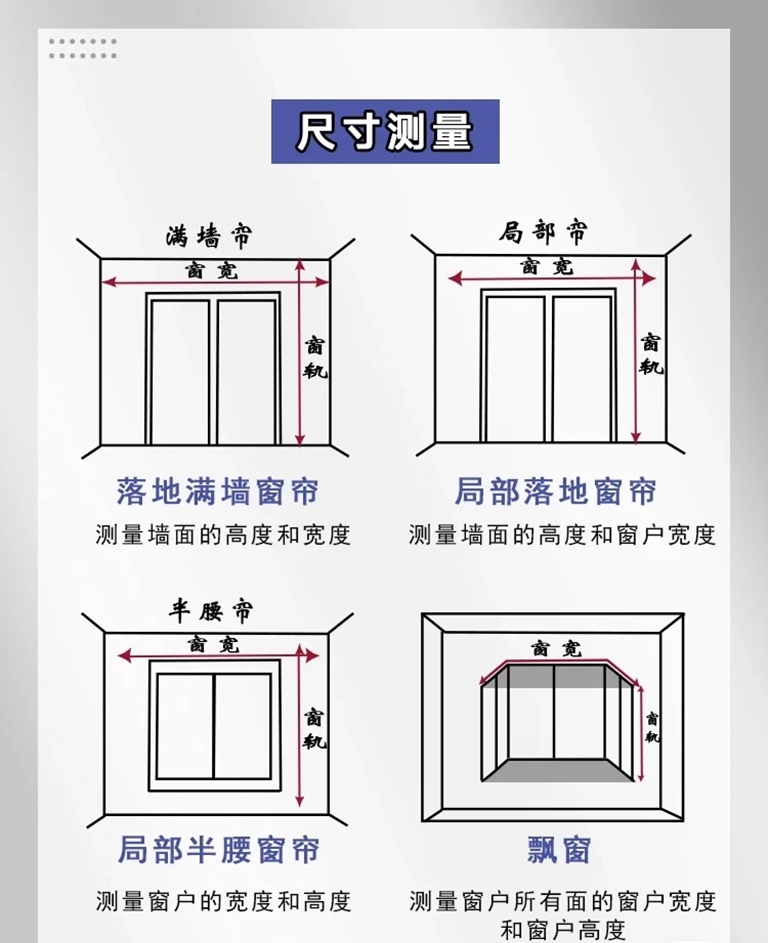 尺寸测量

满墙帘
窗宽
窗轨
落地满墙窗帘
测量墙面的高度和宽度

局部帘
窗宽
窗轨
局部落地窗帘
测量墙面的高度和窗户宽度

半腰帘
窗宽
窗轨
局部半腰窗帘
测量窗户的宽度和高度

窗宽
窗轨
飘窗
测量窗户所有面的窗户宽度和窗户高度